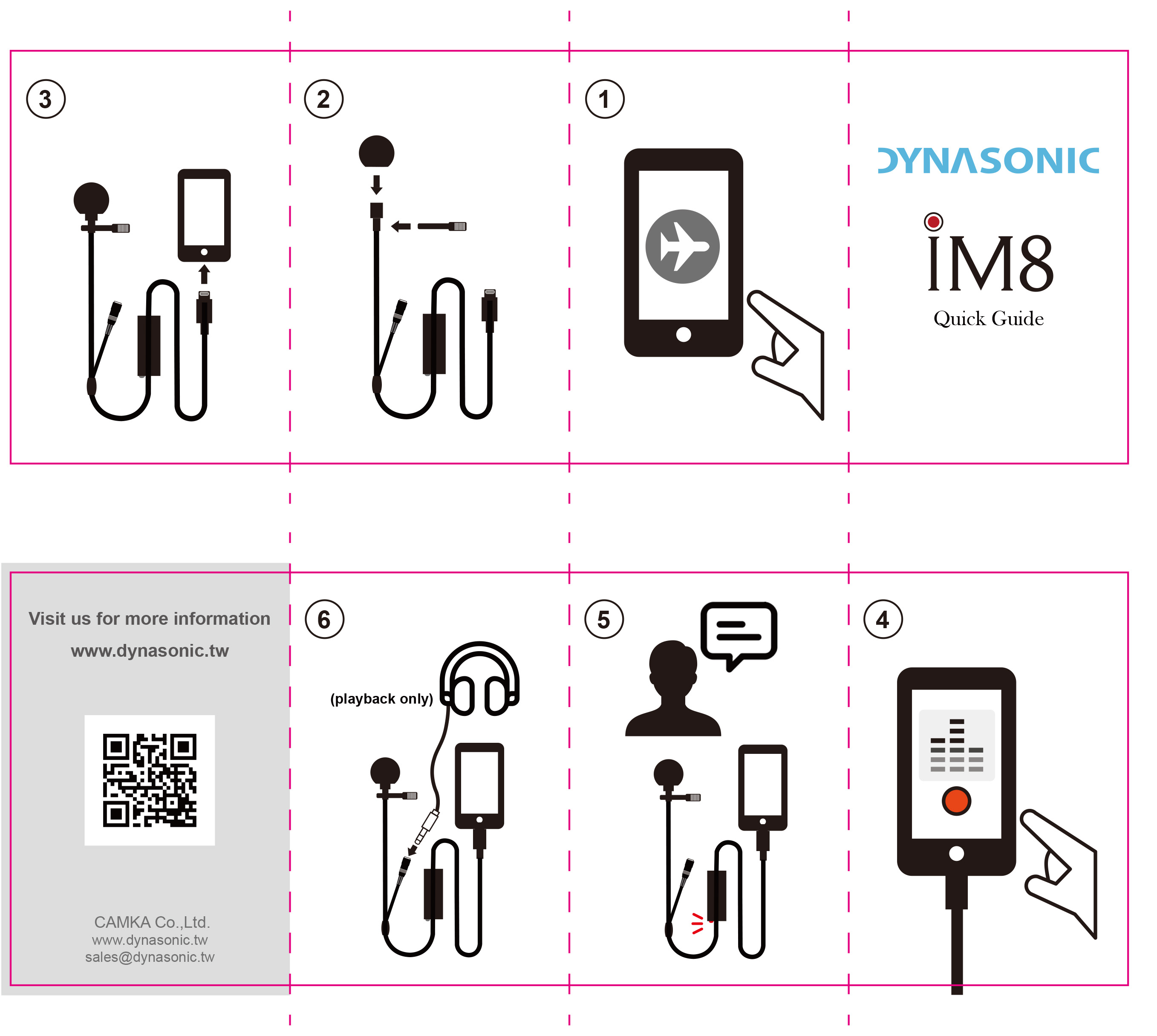 3

2

1

DYNASONIC

iM8
Quick Guide

Visit us for more information
www.dynasonic.tw

CAMKA Co.,Ltd.
www.dynasonic.tw
sales@dynasonic.tw

6

(playback only)

5

4