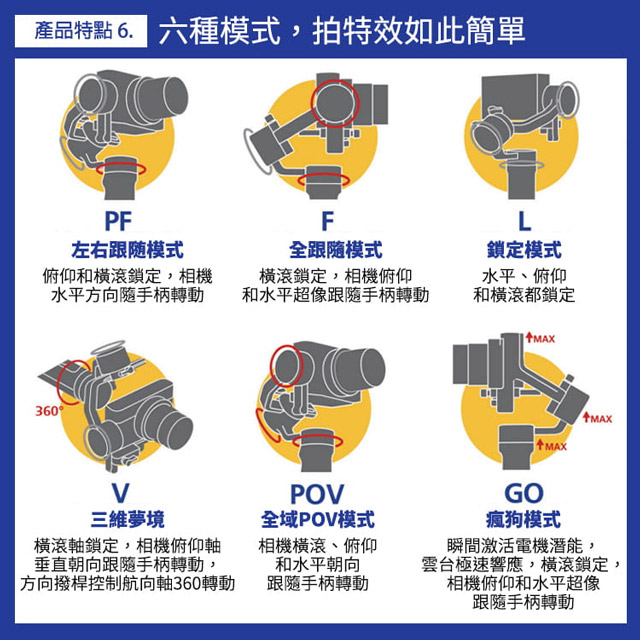 產品特點 6.

六種模式，拍特效如此簡單

PF
左右跟隨模式
俯仰和橫滾鎖定，相機水平方向隨手柄轉動

F
全跟隨模式
橫滾鎖定，相機俯仰和水平超像跟隨手柄轉動

L
鎖定模式
水平、俯仰和橫滾都鎖定

360°

V
三維夢境
橫滾軸鎖定，相機俯仰軸垂直朝向跟隨手柄轉動，方向撥桿控制航向軸360轉動

POV
全域POV模式
相機橫滾、俯仰和水平朝向跟隨手柄轉動

MAX
MAX
MAX

GO
瘋狗模式
瞬間激活電機潛能，雲台極速響應，橫滾鎖定，相機俯仰和水平超像跟隨手柄轉動