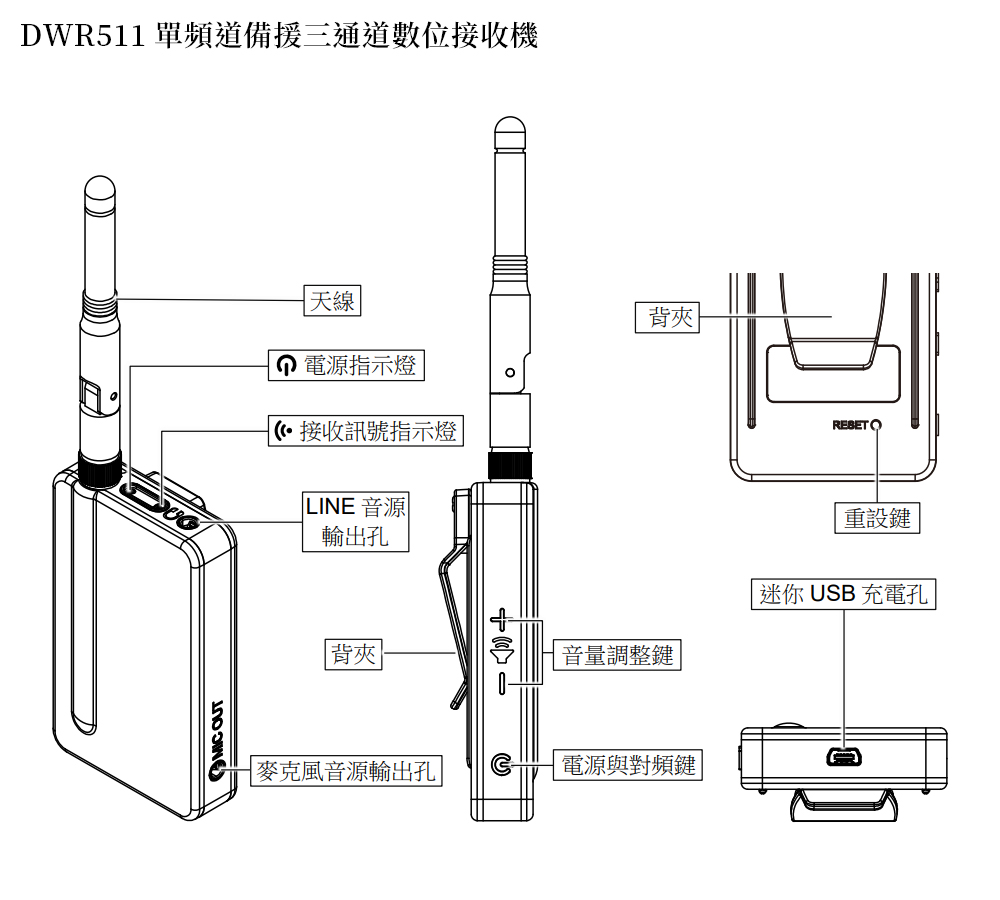 DWR511 單頻道備援三通道數位接收機

天線

電源指示燈

接收訊號指示燈

LINE 音源輸出孔

MIC OUT

麥克風音源輸出孔

背夾

音量調整鍵

電源與對頻鍵

背夾

RESET

重設鍵

迷你 USB 充電孔